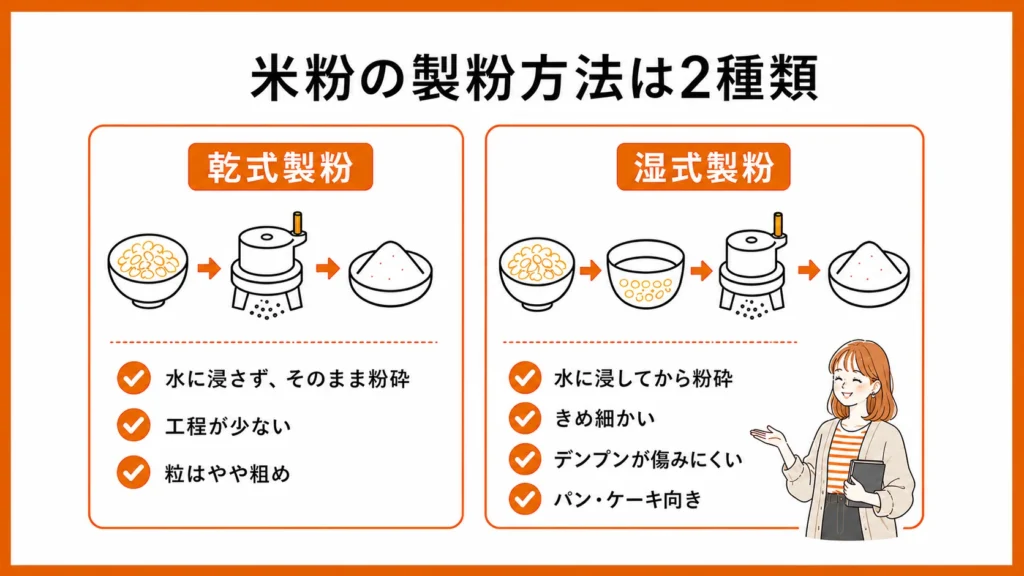 米粉の製粉方法は2種類

乾式製粉

水に浸さず、そのまま粉砕

工程が少ない

粒はやや粗め

湿式製粉

水に浸してから粉砕

きめ細かい

デンプンが傷みにくい

パン・ケーキ向き